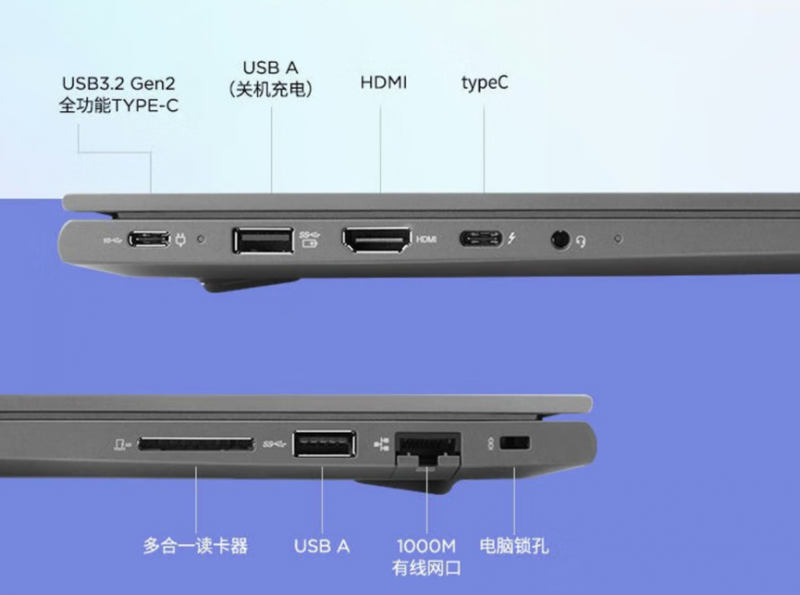 USB3.2 Gen2
全功能TYPE-C

USB A
（关机充电）

HDMI

typeC

HDMI

多合一读卡器

USB A

1000M
有线网口

电脑锁孔