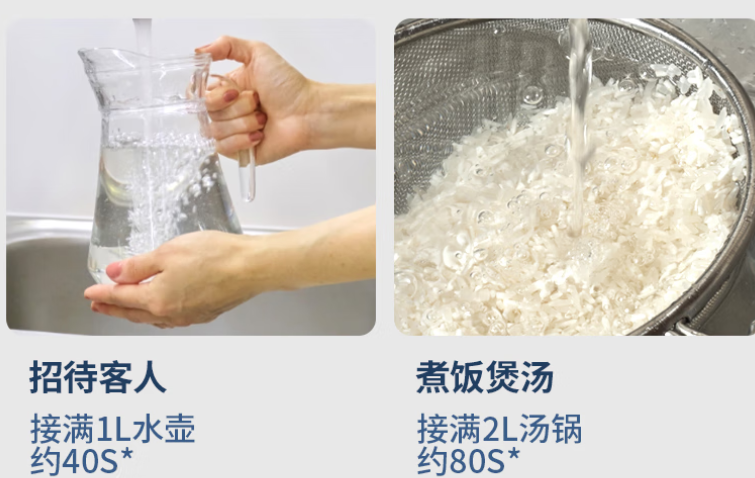 招待客人

接满1L水壶
约40S*

煮饭煲汤

接满2L汤锅
约80S*